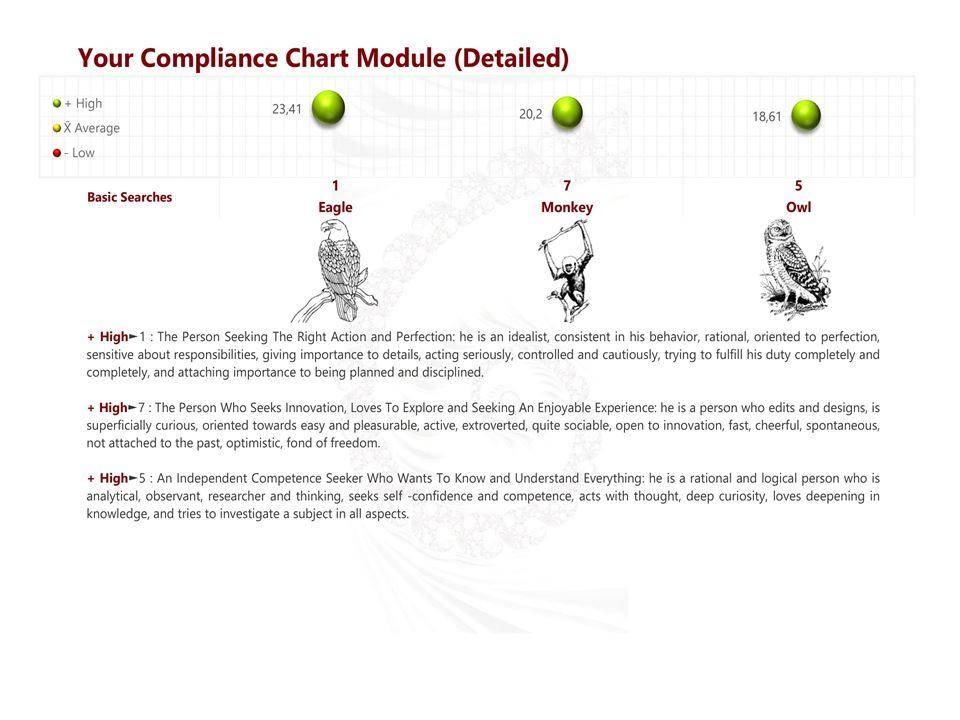 Your Compliance Chart Module (Detailed)

+ High
X̄ Average
- Low

23,41
20,2
18,61

Basic Searches
1
Eagle
7
Monkey
5
Owl

+ High►1 : The Person Seeking The Right Action and Perfection: he is an idealist, consistent in his behavior, rational, oriented to perfection, sensitive about responsibilities, giving importance to details, acting seriously, controlled and cautiously, trying to fulfill his duty completely and completely, and attaching importance to being planned and disciplined.

+ High►7 : The Person Who Seeks Innovation, Loves To Explore and Seeking An Enjoyable Experience: he is a person who edits and designs, is superficially curious, oriented towards easy and pleasurable, active, extroverted, quite sociable, open to innovation, fast, cheerful, spontaneous, not attached to the past, optimistic, fond of freedom.

+ High►5 : An Independent Competence Seeker Who Wants To Know and Understand Everything: he is a rational and logical person who is analytical, observant, researcher and thinking, seeks self -confidence and competence, acts with thought, deep curiosity, loves deepening in knowledge, and tries to investigate a subject in all aspects.